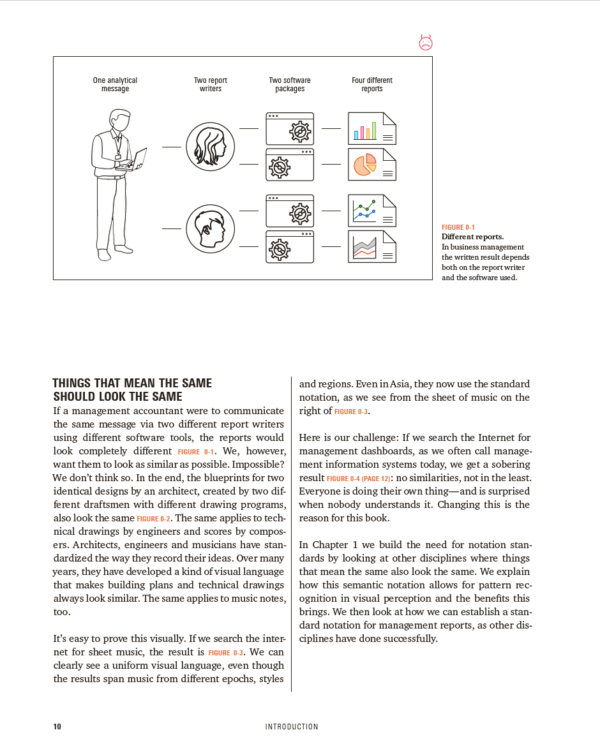 One analytical message

Two report writers

Two software packages

Four different reports

FIGURE 0-1
Different reports.
In business management the written result depends both on the report writer and the software used.

THINGS THAT MEAN THE SAME SHOULD LOOK THE SAME

If a management accountant were to communicate the same message via two different report writers using different software tools, the reports would look completely different FIGURE 0-1. We, however, want them to look as similar as possible. Impossible? We don't think so. In the end, the blueprints for two identical designs by an architect, created by two different draftsmen with different drawing programs, also look the same FIGURE 0-2. The same applies to technical drawings by engineers and scores by composers. Architects, engineers and musicians have standardized the way they record their ideas. Over many years, they have developed a kind of visual language that makes building plans and technical drawings always look similar. The same applies to music notes, too.

It's easy to prove this visually. If we search the internet for sheet music, the result is FIGURE 0-3. We can clearly see a uniform visual language, even though the results span music from different epochs, styles and regions. Even in Asia, they now use the standard notation, as we see from the sheet of music on the right of FIGURE 0-3.

Here is our challenge: If we search the Internet for management dashboards, as we often call management information systems today, we get a sobering result FIGURE 0-4 (PAGE 12): no similarities, not in the least. Everyone is doing their own thing—and is surprised when nobody understands it. Changing this is the reason for this book.

In Chapter 1 we build the need for notation standards by looking at other disciplines where things that mean the same also look the same. We explain how this semantic notation allows for pattern recognition in visual perception and the benefits this brings. We then look at how we can establish a standard notation for management reports, as other disciplines have done successfully.

10

INTRODUCTION